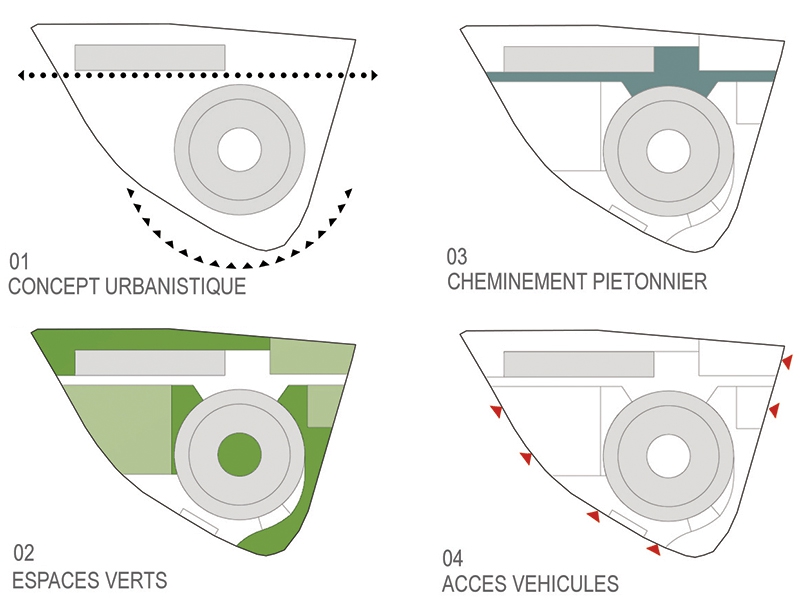 01
CONCEPT URBANISTIQUE

02
ESPACES VERTS

03
CHEMINEMENT PIETONNIER

04
ACCES VEHICULES