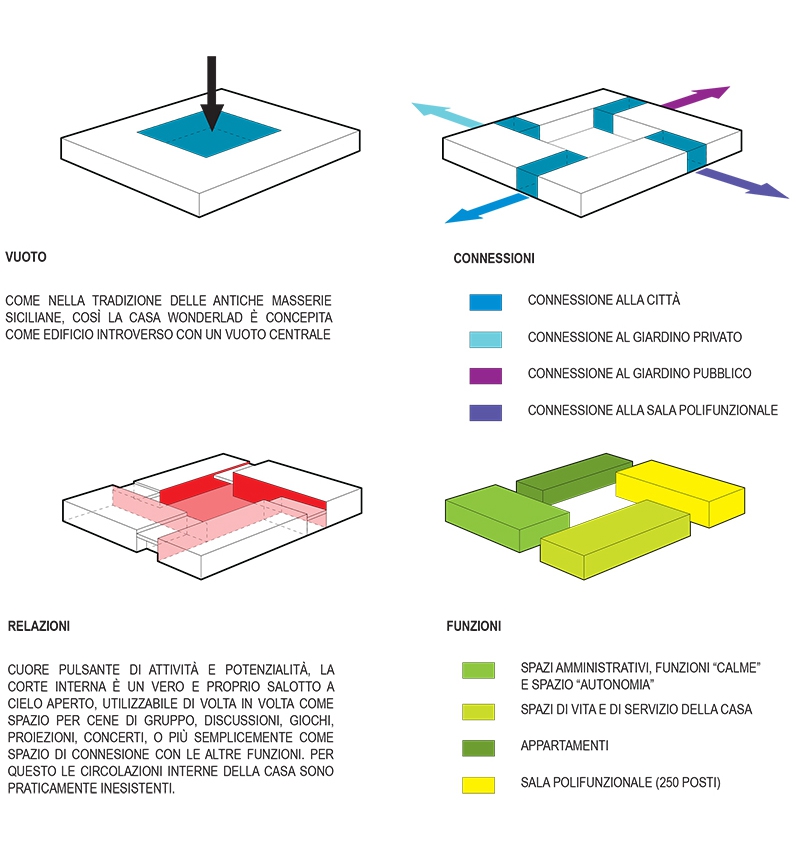 VUOTO

COME NELLA TRADIZIONE DELLE ANTICHE MASSERIE SICILIANE, COSÌ LA CASA WONDERLAD È CONCEPITA COME EDIFICIO INTROVERSO CON UN VUOTO CENTRALE

CONNESSIONI

CONNESSIONE ALLA CITTÀ

CONNESSIONE AL GIARDINO PRIVATO

CONNESSIONE AL GIARDINO PUBBLICO

CONNESSIONE ALLA SALA POLIFUNZIONALE

RELAZIONI

CUORE PULSANTE DI ATTIVITÀ E POTENZIALITÀ, LA CORTE INTERNA È UN VERO E PROPRIO SALOTTO A CIELO APERTO, UTILIZZABILE DI VOLTA IN VOLTA COME SPAZIO PER CENE DI GRUPPO, DISCUSSIONI, GIOCHI, PROIEZIONI, CONCERTI, O PIÙ SEMPLICEMENTE COME SPAZIO DI CONNESIONE CON LE ALTRE FUNZIONI. PER QUESTO LE CIRCOLAZIONI INTERNE DELLA CASA SONO PRATICAMENTE INESISTENTI.

FUNZIONI

SPAZI AMMINISTRATIVI, FUNZIONI "CALME" E SPAZIO "AUTONOMIA"

SPAZI DI VITA E DI SERVIZIO DELLA CASA

APPARTAMENTI

SALA POLIFUNZIONALE (250 POSTI)